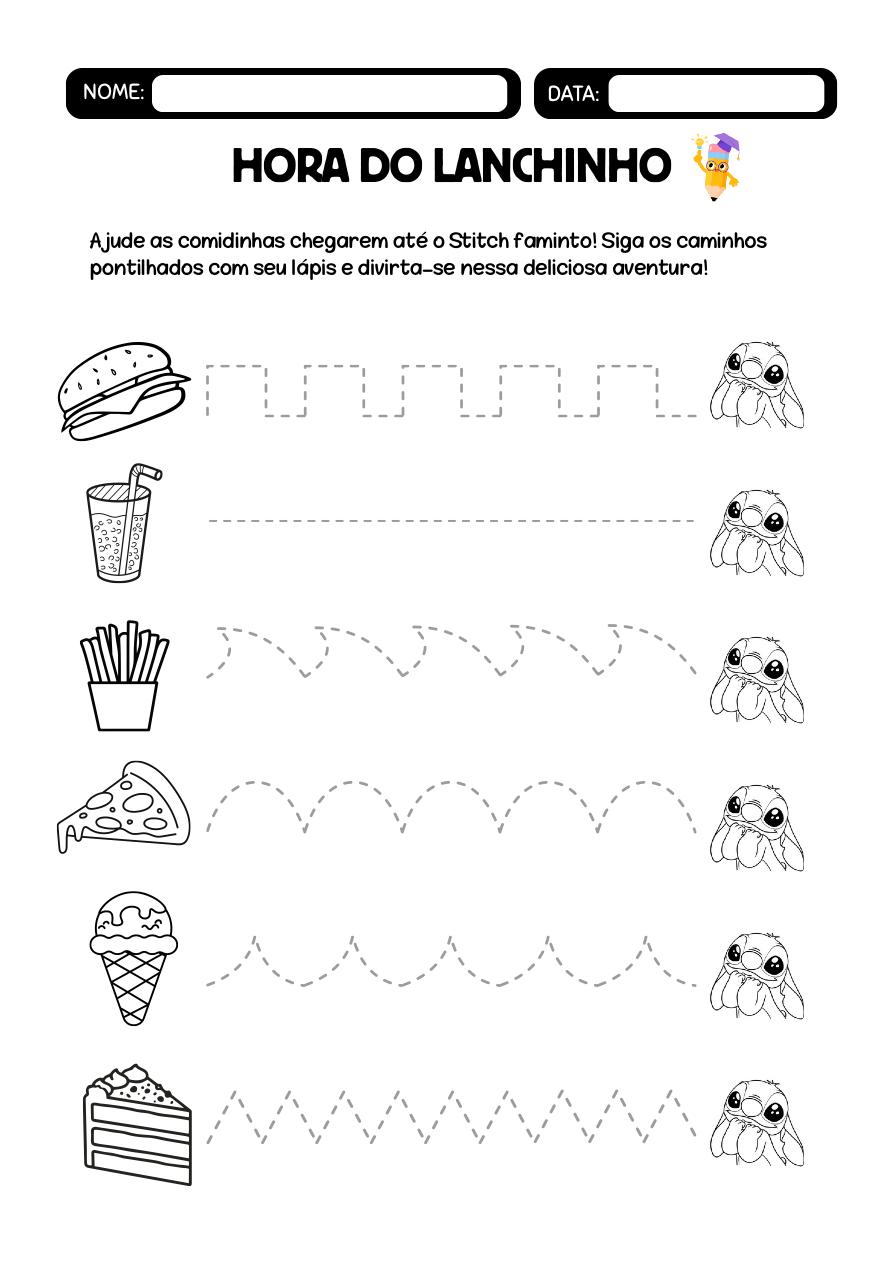 NOME:

DATA:

HORA DO LANCHINHO

Ajude as comidinhas chegarem até o Stitch faminto! Siga os caminhos pontilhados com seu lápis e divirta-se nessa deliciosa aventura!