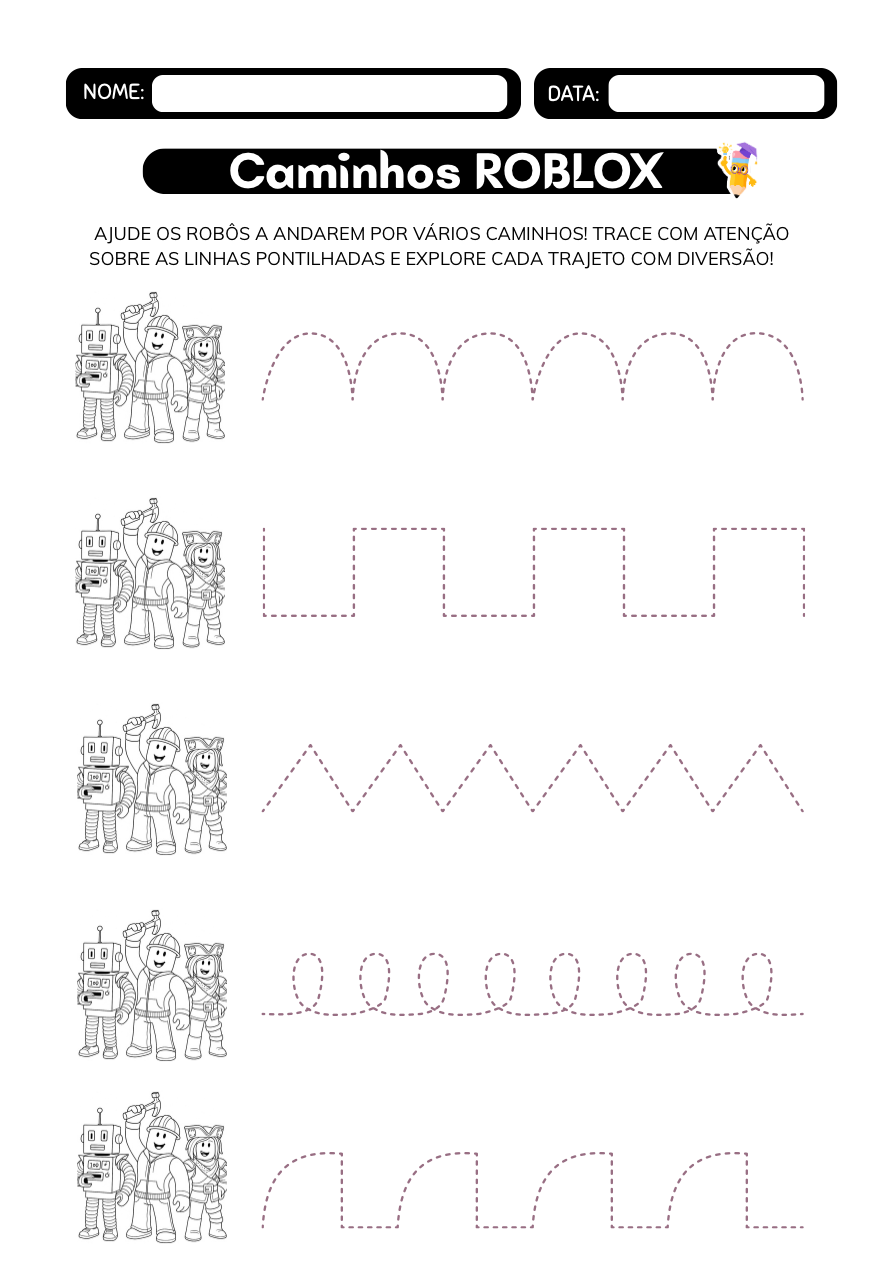 NOME:

DATA:

Caminhos ROBLOX

AJUDE OS ROBÔS A ANDAREM POR VÁRIOS CAMINHOS! TRACE COM ATENÇÃO SOBRE AS LINHAS PONTILHADAS E EXPLORE CADA TRAJETO COM DIVERSÃO!